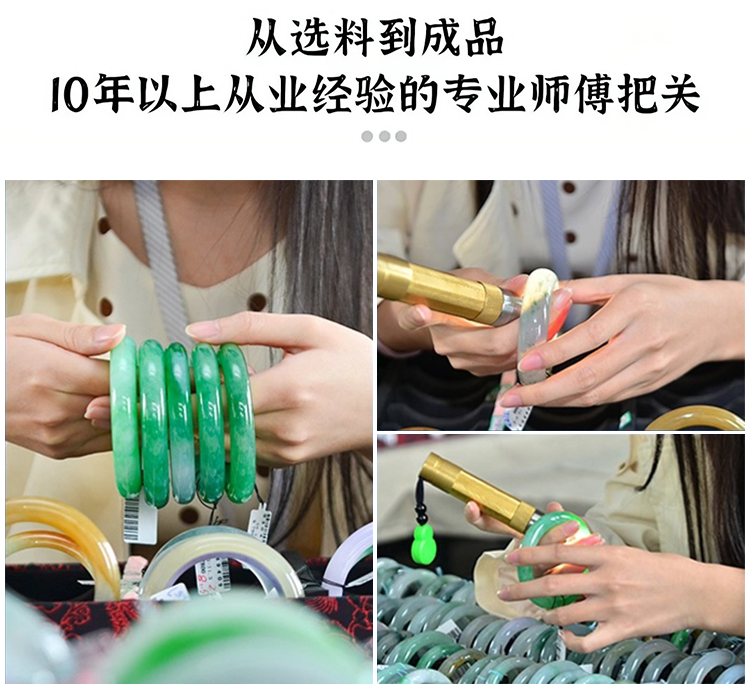 从选料到成品
10年以上从业经验的专业师傅把关